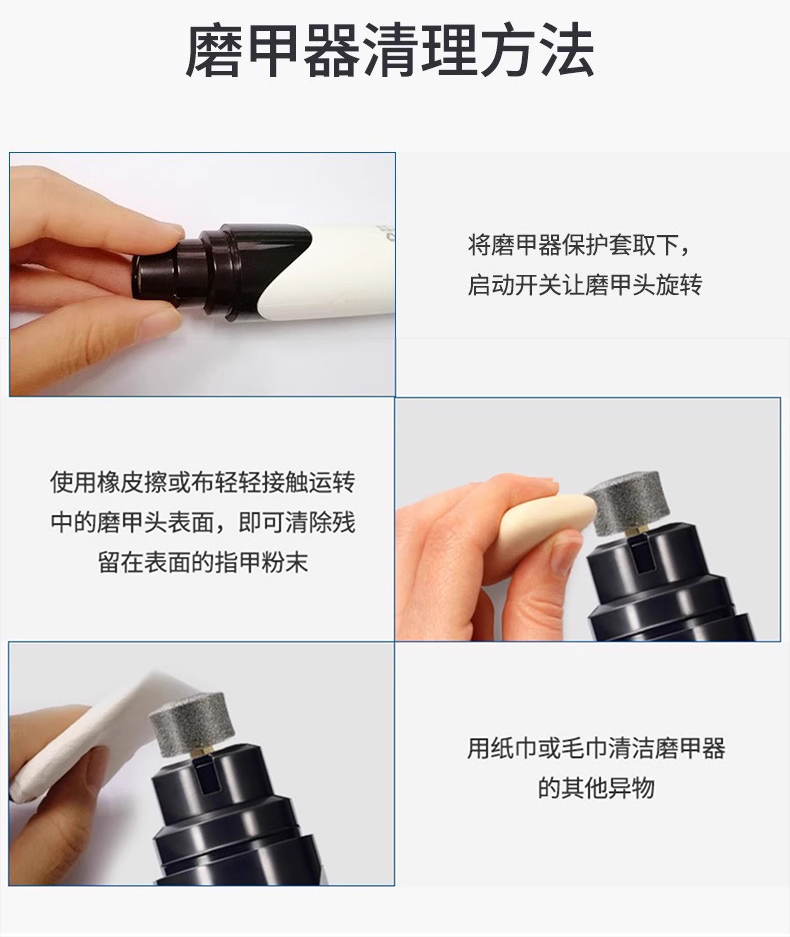 磨甲器清理方法

将磨甲器保护套取下，启动开关让磨甲头旋转

使用橡皮擦或布轻轻接触运转中的磨甲头表面，即可清除残留在表面的指甲粉末

用纸巾或毛巾清洁磨甲器的其他异物