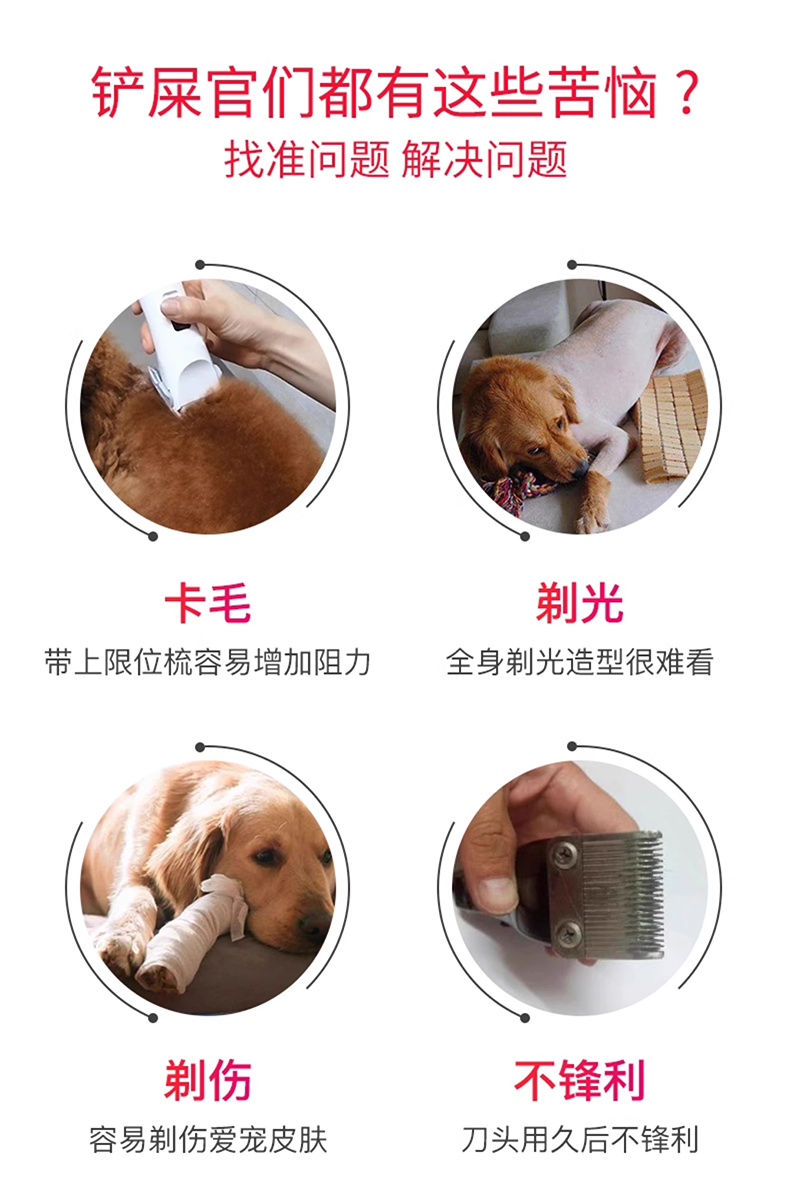 铲屎官们都有这些苦恼？
找准问题 解决问题

卡毛
带上限位梳容易增加阻力

剃光
全身剃光造型很难看

剃伤
容易剃伤爱宠皮肤

不锋利
刀头用久后不锋利