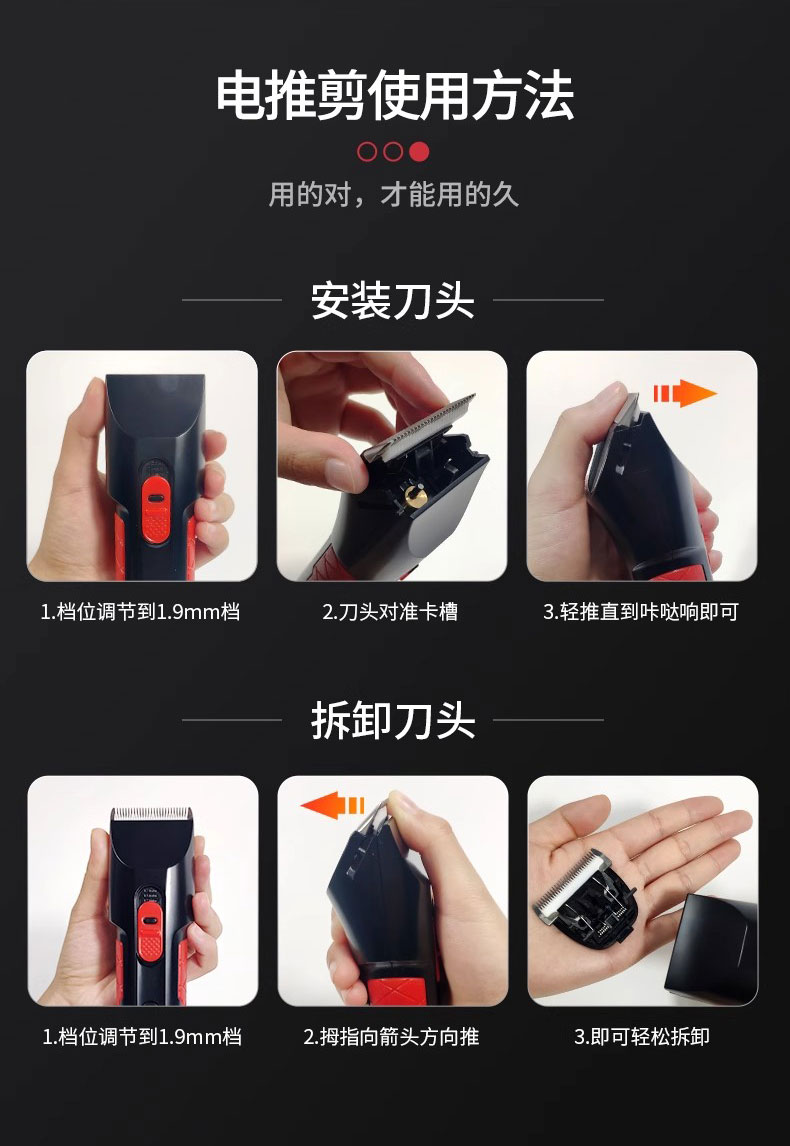 电推剪使用方法

用的对，才能用的久

安装刀头

1.档位调节到1.9mm档

2.刀头对准卡槽

3.轻推直到咔哒响即可

拆卸刀头

1.档位调节到1.9mm档

2.拇指向箭头方向推

3.即可轻松拆卸