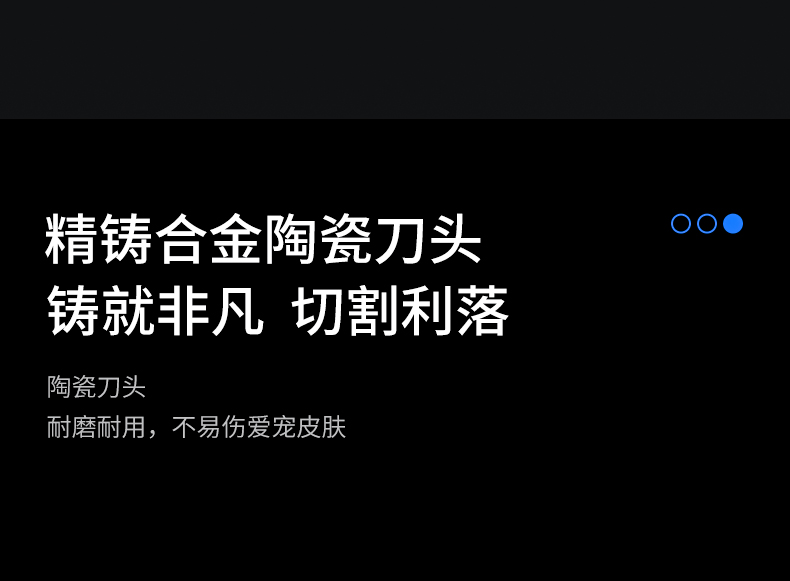 精铸合金陶瓷刀头
铸就非凡 切割利落

陶瓷刀头
耐磨耐用，不易伤爱宠皮肤